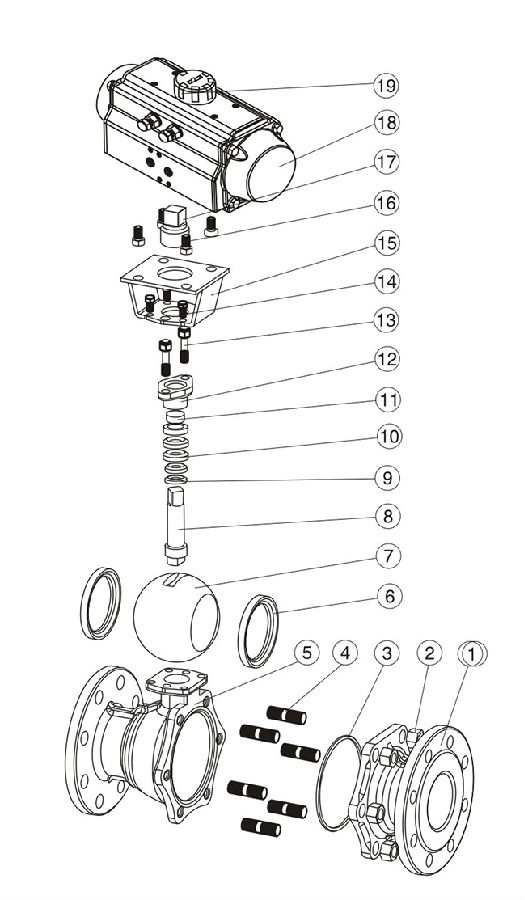 19
18
17
16
15
14
13
12
11
10
9
8
7
6
5
4
3
2
1